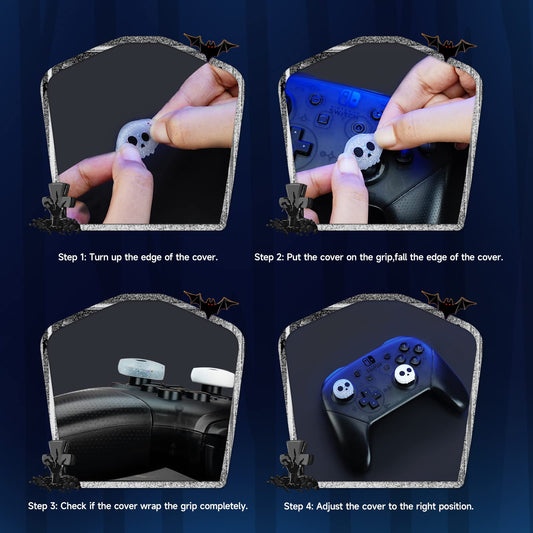 Step 1: Turn up the edge of the cover.

Step 2: Put the cover on the grip,fall the edge of the cover.

Step 3: Check if the cover wrap the grip completely.

Step 4: Adjust the cover to the right position.