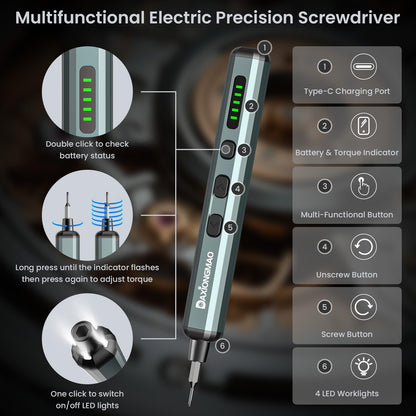 Multifunctional Electric Precision Screwdriver

Double click to check battery status

Long press until the indicator flashes then press again to adjust torque

One click to switch on/off LED lights

1
2
3
4
5
DAXIONGMAO
6

1
Type-C Charging Port

2
Battery & Torque Indicator

3
Multi-Functional Button

4
Unscrew Button

5
Screw Button

6
4 LED Worklights