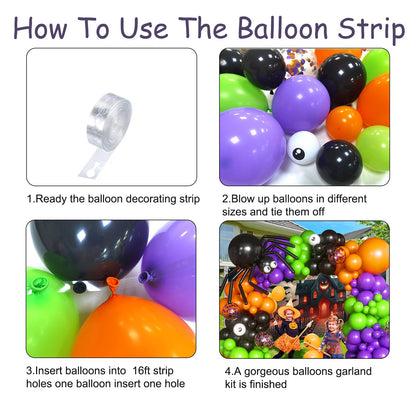 How To Use The Balloon Strip

1.Ready the balloon decorating strip

2.Blow up balloons in different sizes and tie them off

3.Insert balloons into 16ft strip holes one balloon insert one hole

4.A gorgeous balloons garland kit is finished