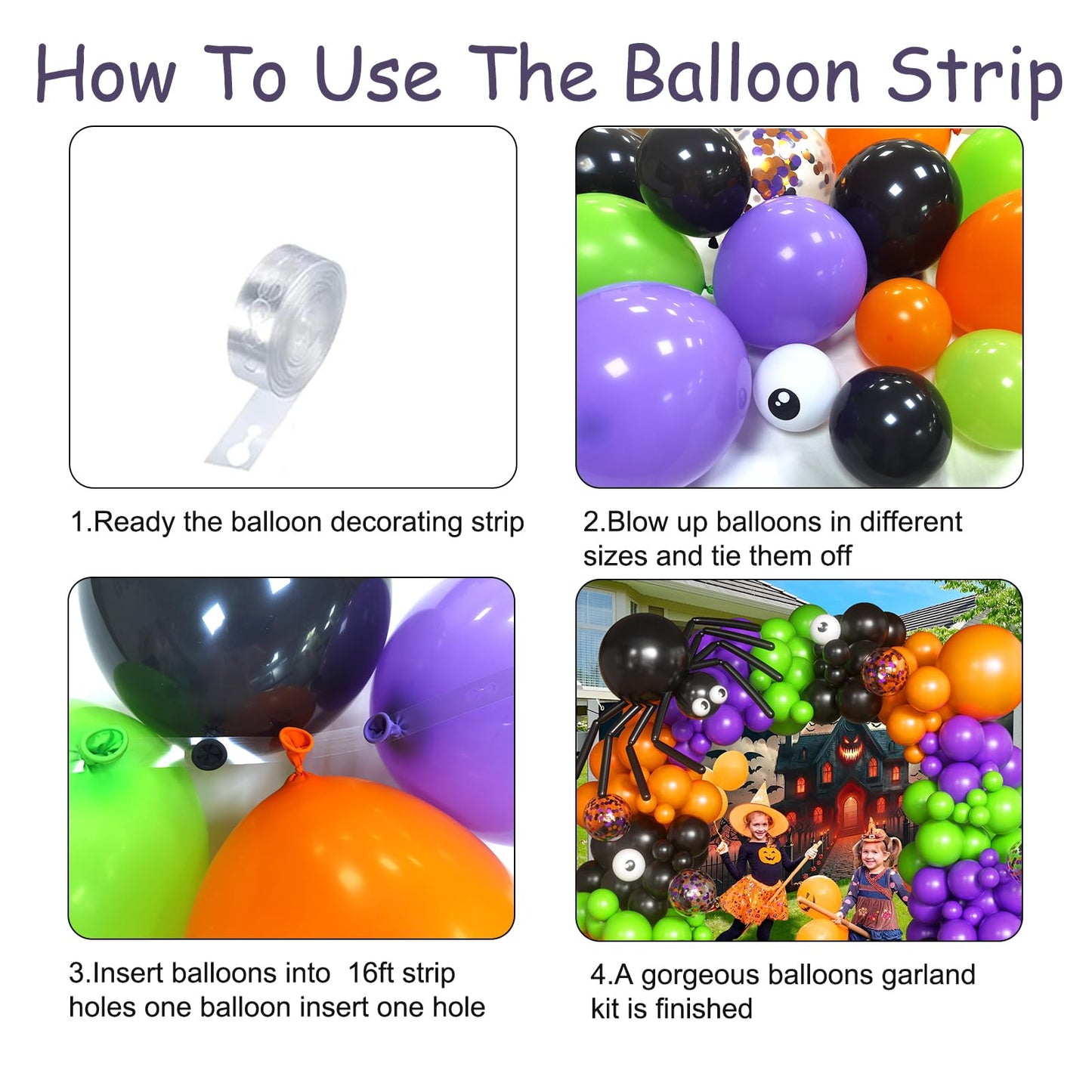 How To Use The Balloon Strip

1.Ready the balloon decorating strip

2.Blow up balloons in different sizes and tie them off

3.Insert balloons into 16ft strip holes one balloon insert one hole

4.A gorgeous balloons garland kit is finished