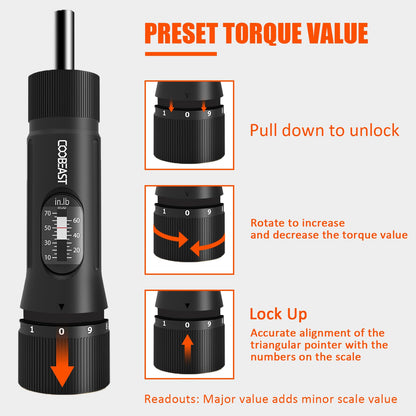 PRESET TORQUE VALUE

COOBEAST

in.lb

70
60
50
40
30
20
10

1 0 9

1 0 9

Pull down to unlock

1 0 9

Rotate to increase and decrease the torque value

1 0 9

Lock Up

Accurate alignment of the triangular pointer with the numbers on the scale

Readouts: Major value adds minor scale value