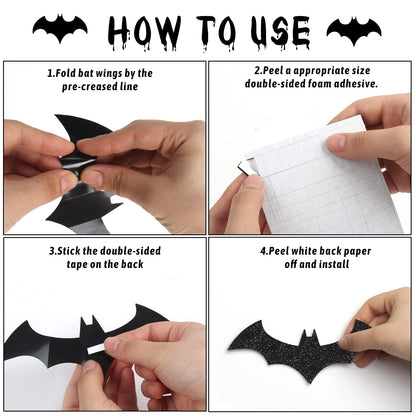 HOW TO USE

1.Fold bat wings by the pre-creased line

2.Peel a appropriate size double-sided foam adhesive.

3.Stick the double-sided tape on the back

4.Peel white back paper off and install