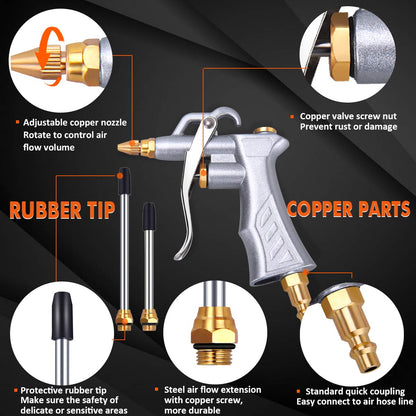 ▪ Adjustable copper nozzle
Rotate to control air flow volume

▪ Copper valve screw nut
Prevent rust or damage

RUBBER TIP

COPPER PARTS

▪ Protective rubber tip
Make sure the safety of delicate or sensitive areas

▪ Steel air flow extension with copper screw, more durable

▪ Standard quick coupling
Easy connect to air hose line