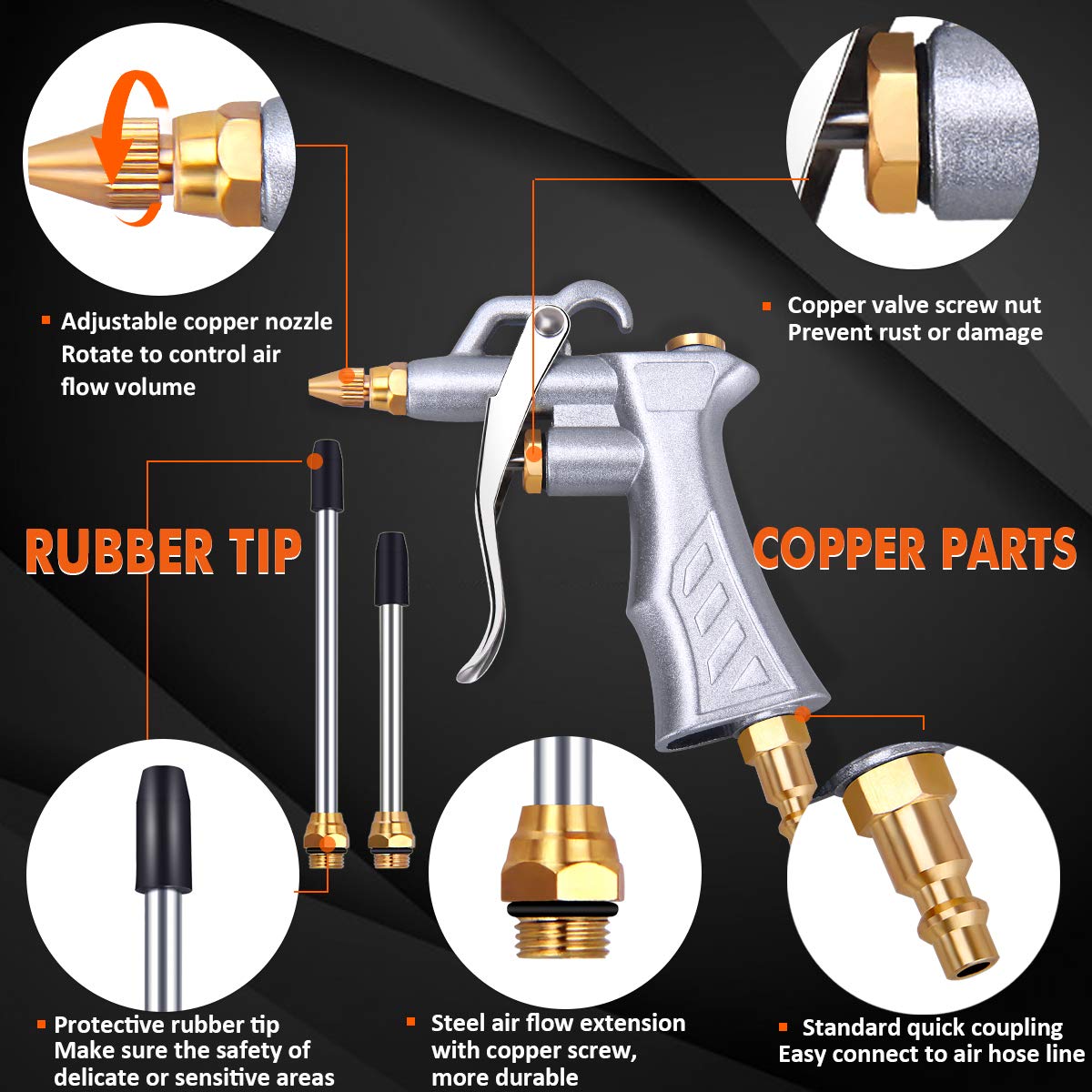 Adjustable copper nozzle
Rotate to control air flow volume

Copper valve screw nut
Prevent rust or damage

RUBBER TIP

COPPER PARTS

Protective rubber tip
Make sure the safety of delicate or sensitive areas

Steel air flow extension with copper screw, more durable

Standard quick coupling
Easy connect to air hose line