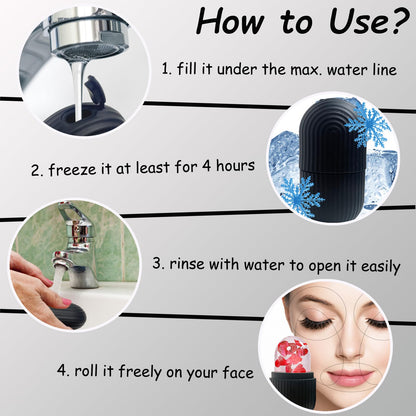 How to Use?

1. fill it under the max. water line

2. freeze it at least for 4 hours

3. rinse with water to open it easily

4. roll it freely on your face