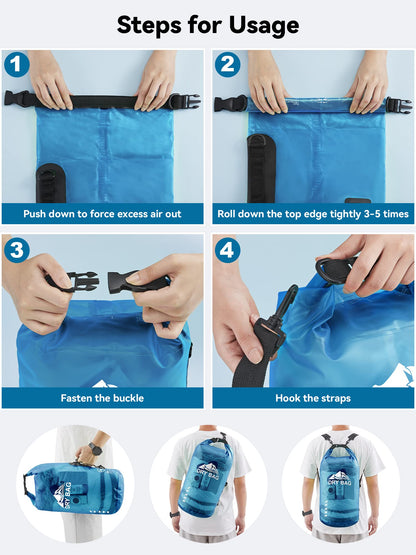 Steps for Usage

1

Push down to force excess air out

2

Roll down the top edge tightly 3-5 times

3

Fasten the buckle

4

Hook the straps

DRY BAG

DRY BAG

DRY BAG