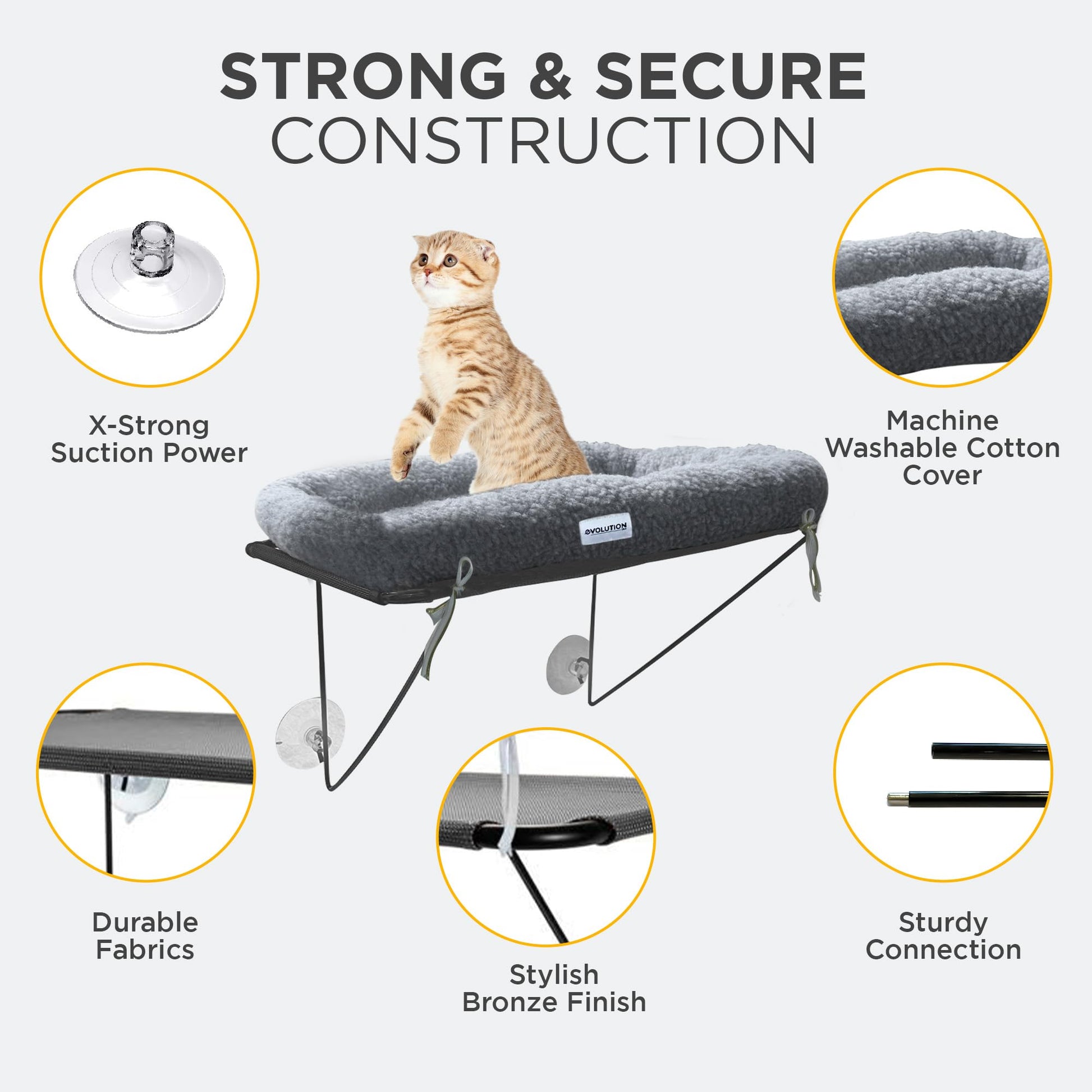 STRONG & SECURE
CONSTRUCTION

X-Strong
Suction Power

Machine
Washable Cotton
Cover

EVOLUTION

Durable
Fabrics

Stylish
Bronze Finish

Sturdy
Connection