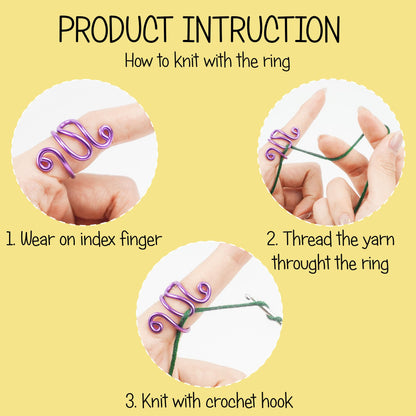 PRODUCT INTRUCTION
How to knit with the ring

1. Wear on index finger

2. Thread the yarn throught the ring

3. Knit with crochet hook