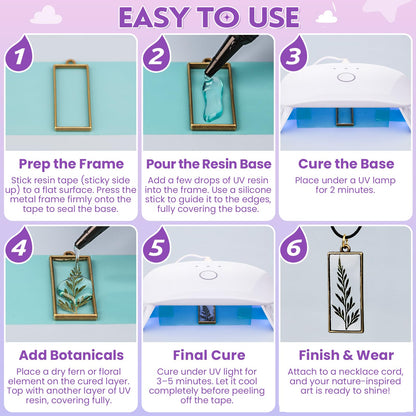 EASY TO USE

1

Prep the Frame

Stick resin tape (sticky side up) to a flat surface. Press the metal frame firmly onto the tape to seal the base.

2

Pour the Resin Base

Add a few drops of UV resin into the frame. Use a silicone stick to guide it to the edges, fully covering the base.

3

Cure the Base

Place under a UV lamp for 2 minutes.

4

Add Botanicals

Place a dry fern or floral element on the cured layer. Top with another layer of UV resin, covering fully.

5

Final Cure

Cure under UV light for 3–5 minutes. Let it cool completely before peeling off the tape.

6

Finish & Wear

Attach to a necklace cord, and your nature-inspired art is ready to shine!