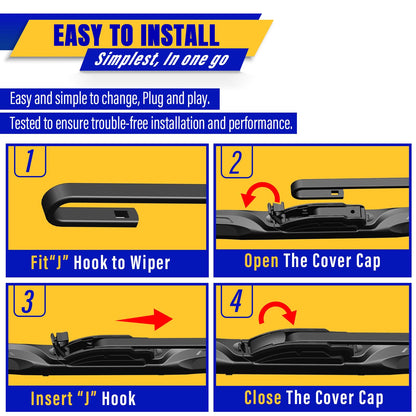 EASY TO INSTALL
Simplest, In one go

Easy and simple to change, Plug and play.

Tested to ensure trouble-free installation and performance.

1
Fit"J" Hook to Wiper

2
Open The Cover Cap

3
Insert "J" Hook

4
Close The Cover Cap