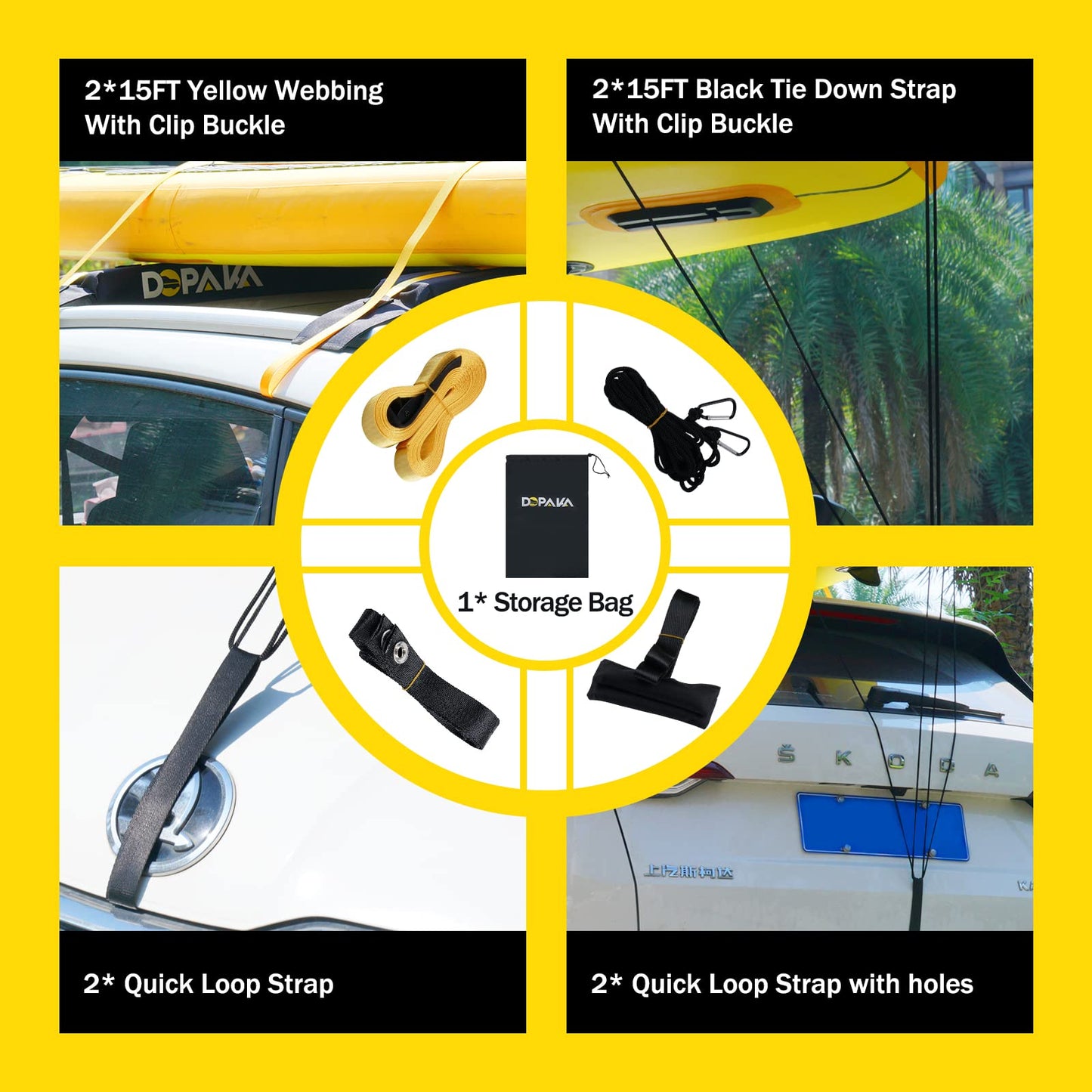 2*15FT Yellow Webbing With Clip Buckle

2*15FT Black Tie Down Strap With Clip Buckle

DOPAKA

DOPAKA

1* Storage Bag

ŠKODA

上汽斯柯达

2* Quick Loop Strap

2* Quick Loop Strap with holes