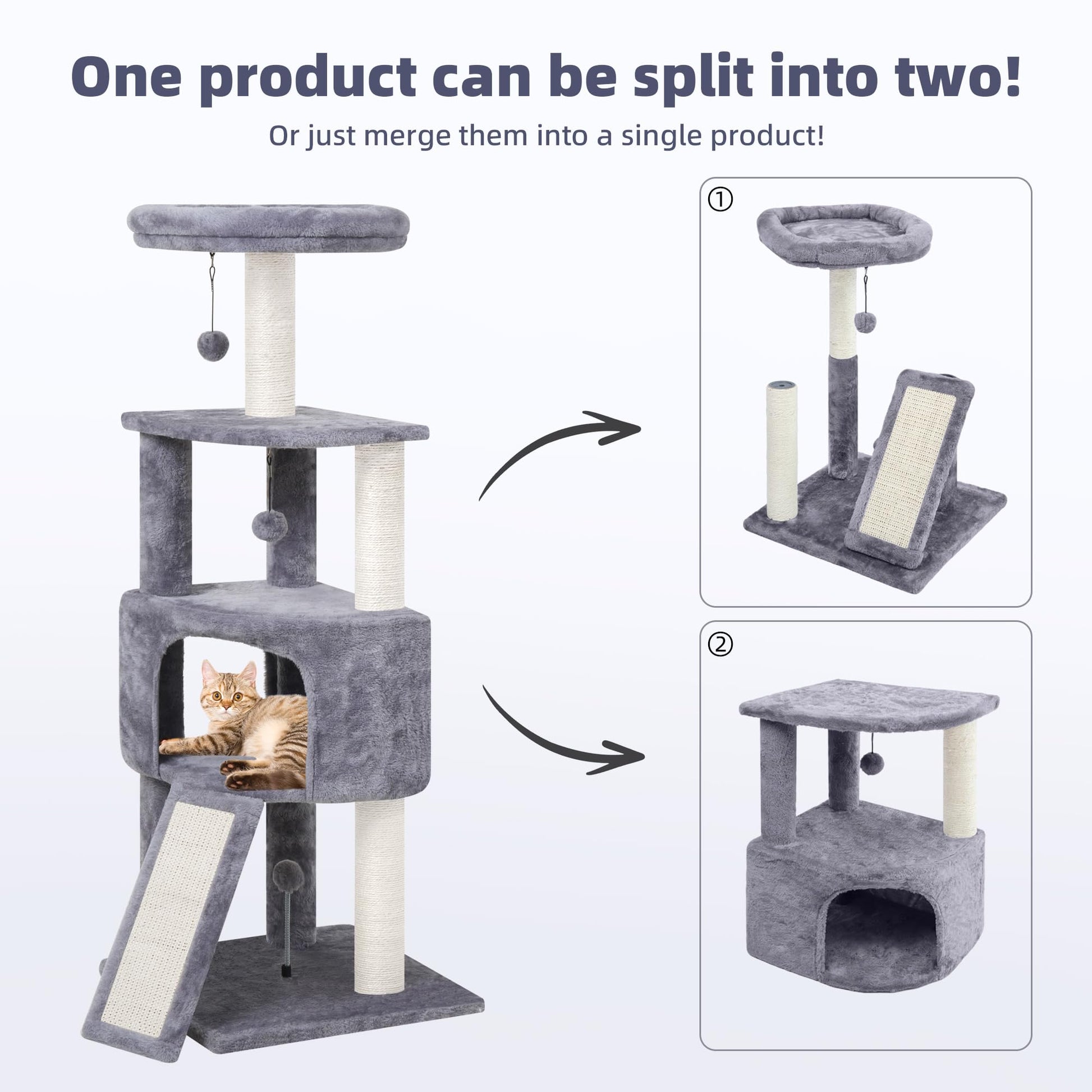 One product can be split into two!

Or just merge them into a single product!

①

②