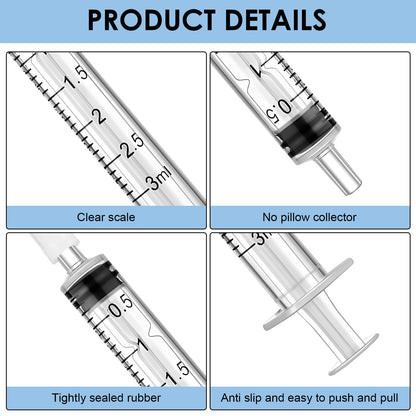 PRODUCT DETAILS

1.5
2
2.5
3ml

Clear scale

1
0.5

No pillow collector

0.5
1
1.5

Tightly sealed rubber

3m

Anti slip and easy to push and pull