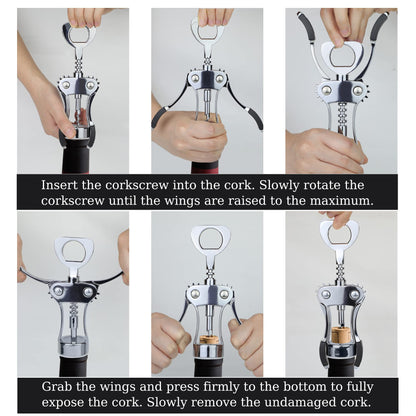 Insert the corkscrew into the cork. Slowly rotate the corkscrew until the wings are raised to the maximum.

Grab the wings and press firmly to the bottom to fully expose the cork. Slowly remove the undamaged cork.