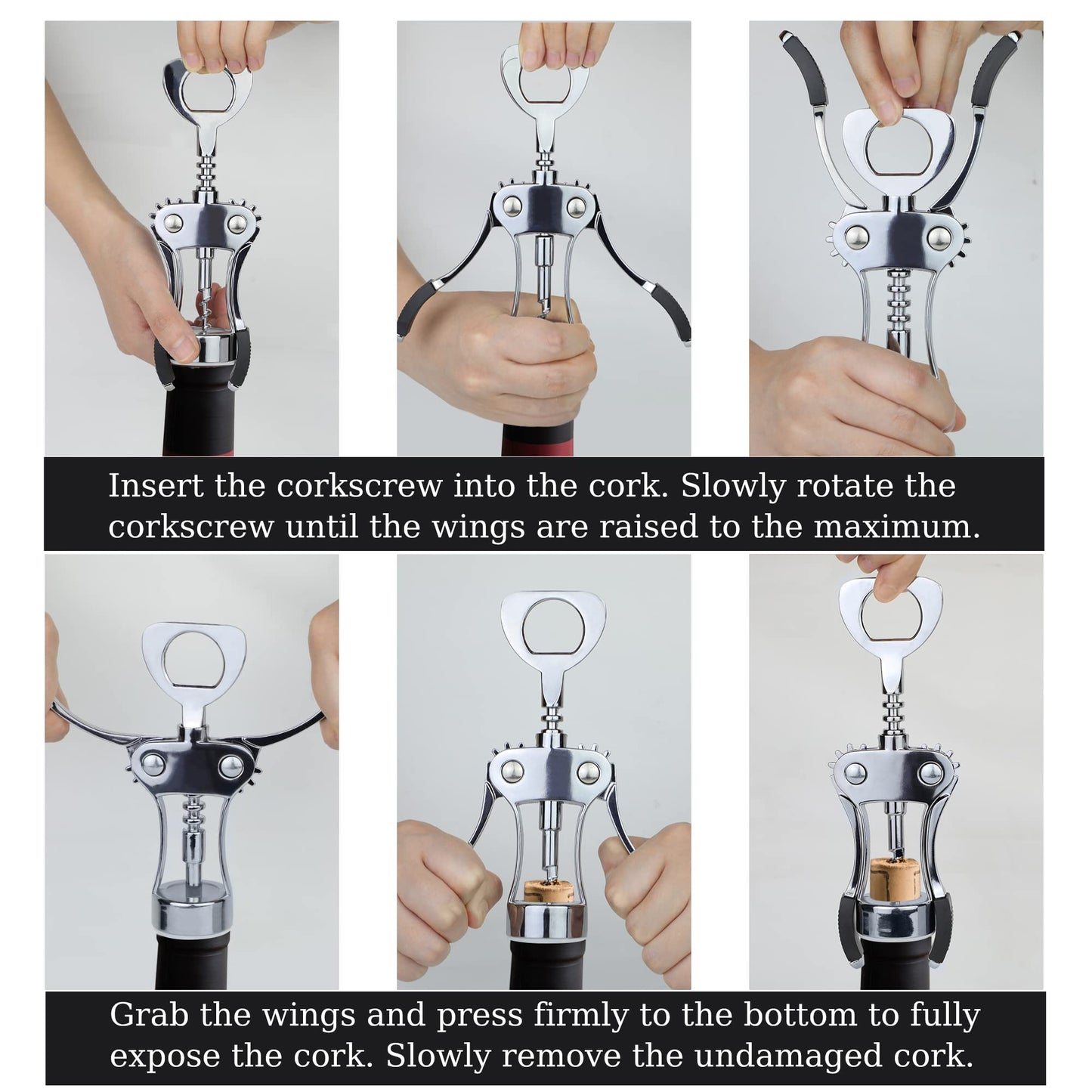 Insert the corkscrew into the cork. Slowly rotate the corkscrew until the wings are raised to the maximum.

Grab the wings and press firmly to the bottom to fully expose the cork. Slowly remove the undamaged cork.