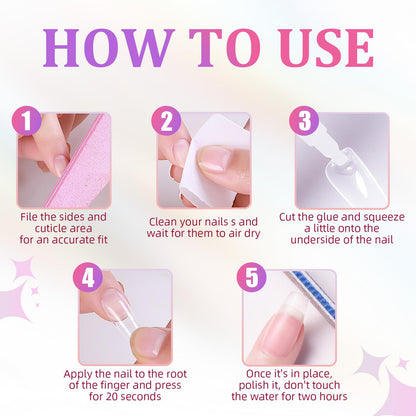 HOW TO USE

1
File the sides and cuticle area for an accurate fit

2
Clean your nails s and wait for them to air dry

3
Cut the glue and squeeze a little onto the underside of the nail

4
Apply the nail to the root of the finger and press for 20 seconds

5
Once it's in place, polish it, don't touch the water for two hours