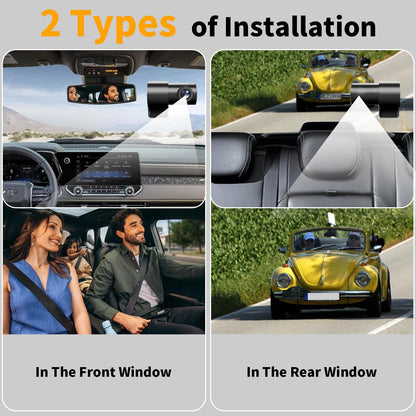 2 Types of Installation

In The Front Window

In The Rear Window