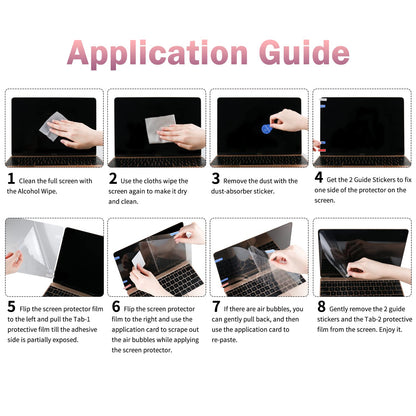 Application Guide

1 Clean the full screen with the Alcohol Wipe.

2 Use the cloths wipe the screen again to make it dry and clean.

3 Remove the dust with the dust-absorber sticker.

4 Get the 2 Guide Stickers to fix one side of the protector on the screen.

5 Flip the screen protector film to the left and pull the Tab-1 protective film till the adhesive side is partially exposed.

6 Flip the screen protector film to the right and use the application card to scrape out the air bubbles while applying the screen protector.

7 If there are air bubbles, you can gently pull back, and then use the application card to re-paste.

8 Gently remove the 2 guide stickers and the Tab-2 protective film from the screen. Enjoy it.