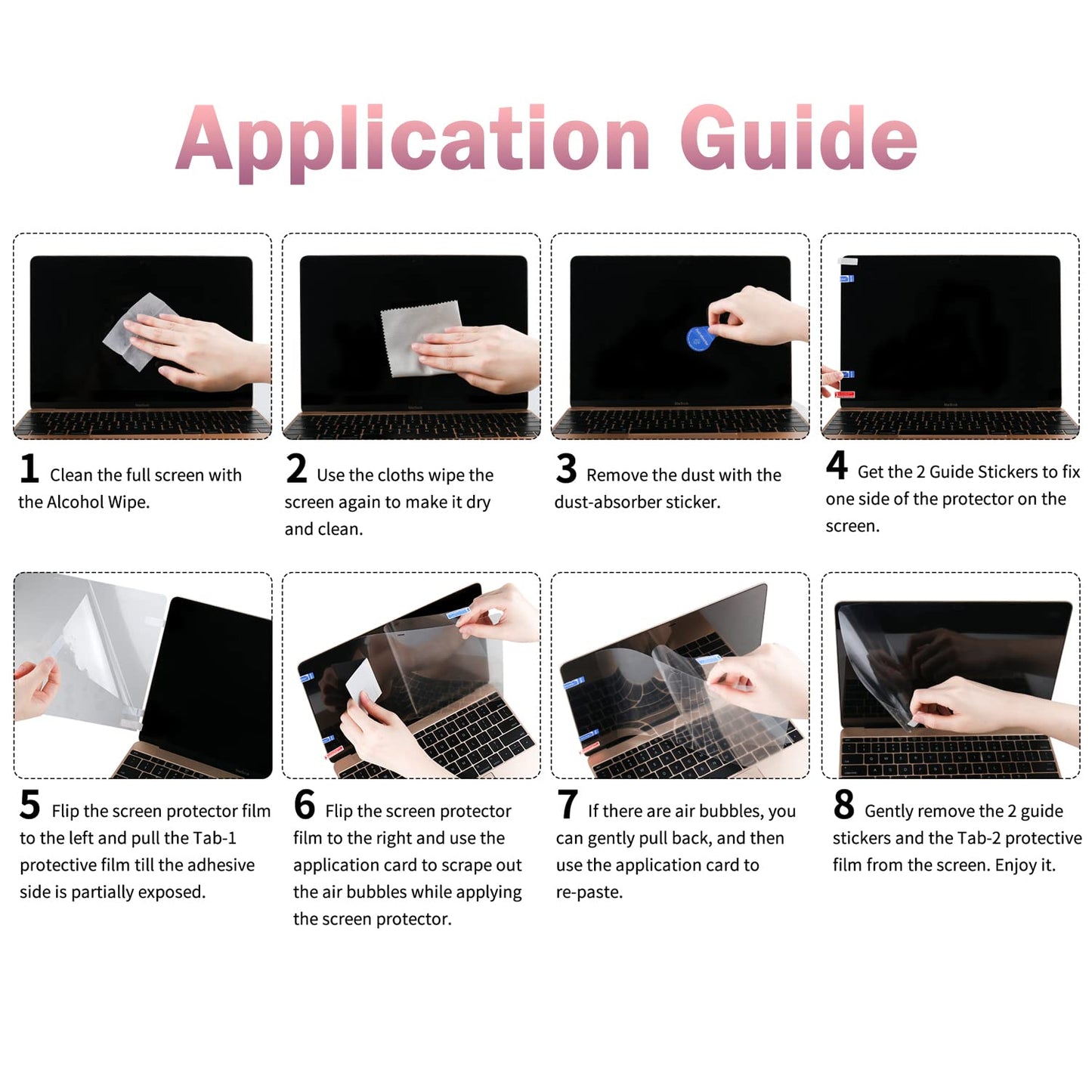 Application Guide

1 Clean the full screen with the Alcohol Wipe.

2 Use the cloths wipe the screen again to make it dry and clean.

3 Remove the dust with the dust-absorber sticker.

4 Get the 2 Guide Stickers to fix one side of the protector on the screen.

5 Flip the screen protector film to the left and pull the Tab-1 protective film till the adhesive side is partially exposed.

6 Flip the screen protector film to the right and use the application card to scrape out the air bubbles while applying the screen protector.

7 If there are air bubbles, you can gently pull back, and then use the application card to re-paste.

8 Gently remove the 2 guide stickers and the Tab-2 protective film from the screen. Enjoy it.