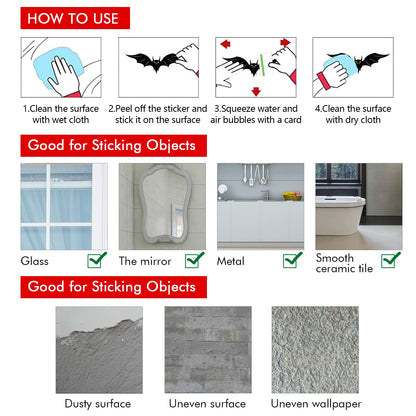 HOW TO USE

1.Clean the surface with wet cloth

2.Peel off the sticker and stick it on the surface

3.Squeeze water and air bubbles with a card

4.Clean the surface with dry cloth

Good for Sticking Objects

Glass

The mirror

Metal

Smooth ceramic tile

Good for Sticking Objects

Dusty surface

Uneven surface

Uneven wallpaper