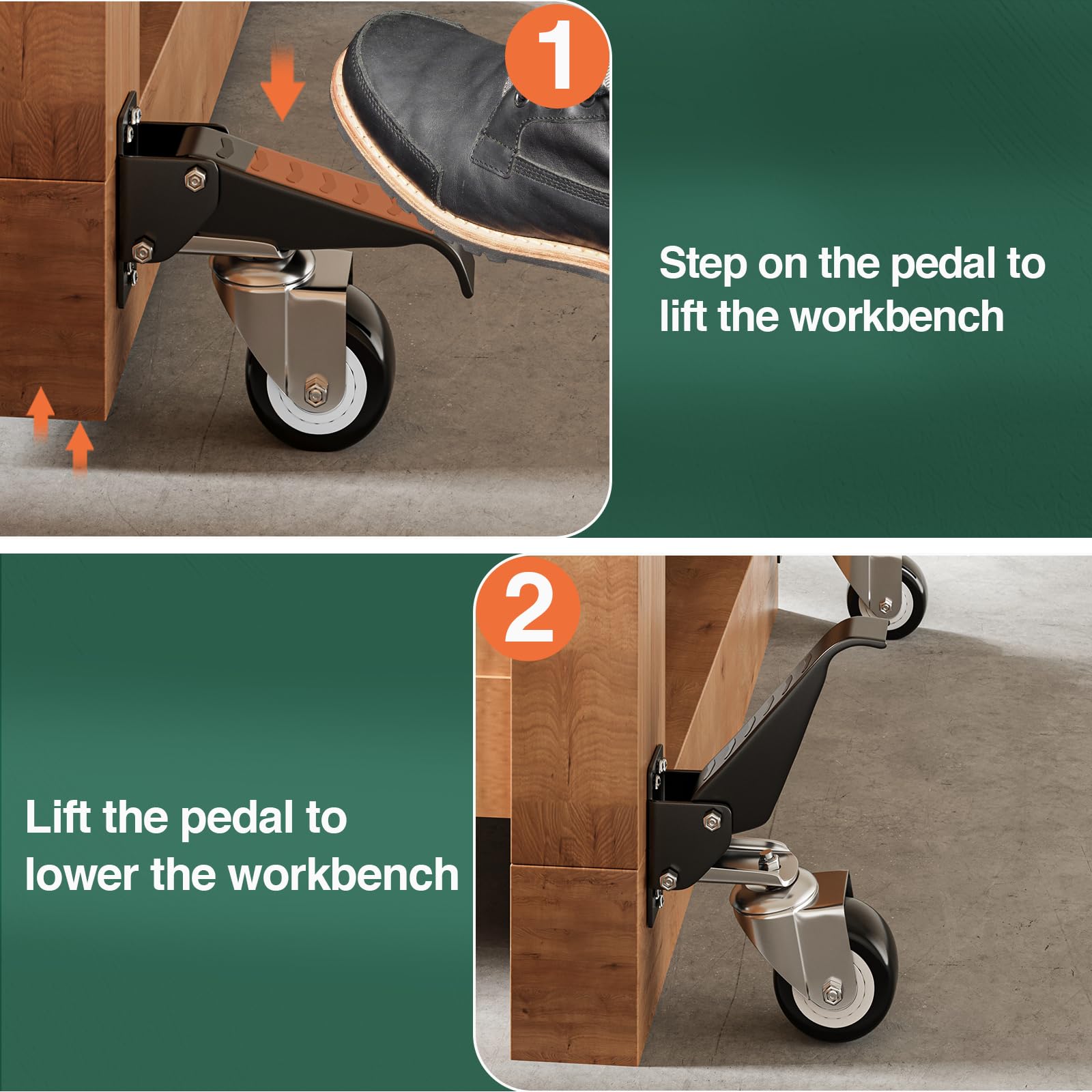 1

Step on the pedal to lift the workbench

2

Lift the pedal to lower the workbench