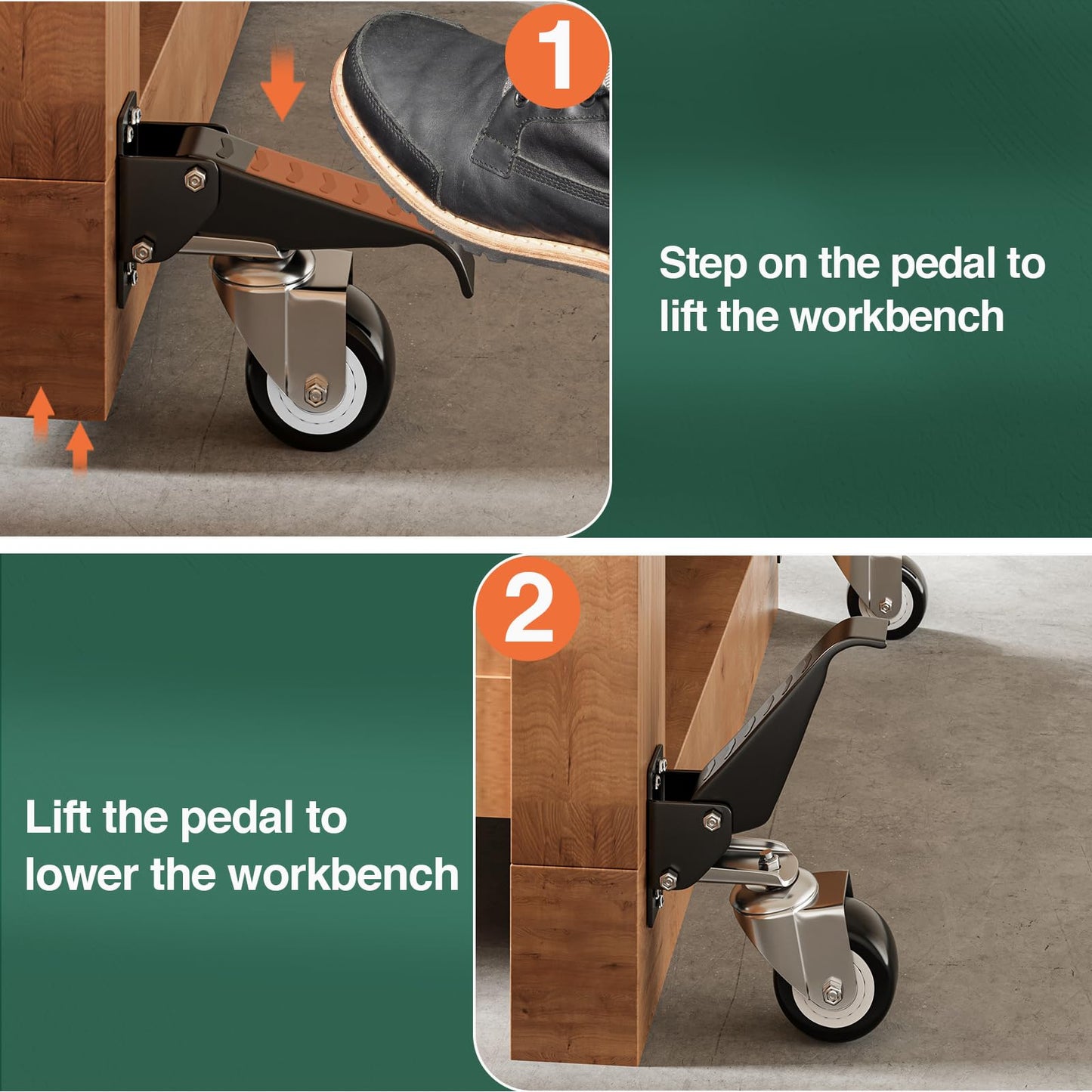 1

Step on the pedal to lift the workbench

2

Lift the pedal to lower the workbench