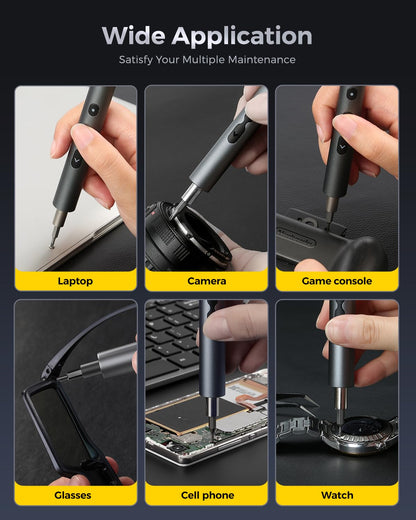 Wide Application
Satisfy Your Multiple Maintenance

Laptop

Camera

Game console

Glasses

Cell phone

Watch