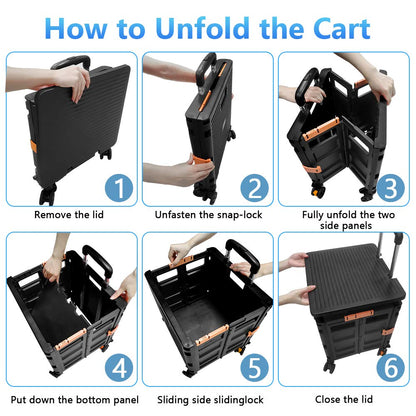 How to Unfold the Cart

1

Remove the lid

2

Unfasten the snap-lock

3

Fully unfold the two side panels

4

Put down the bottom panel

5

Sliding side slidinglock

6

Close the lid