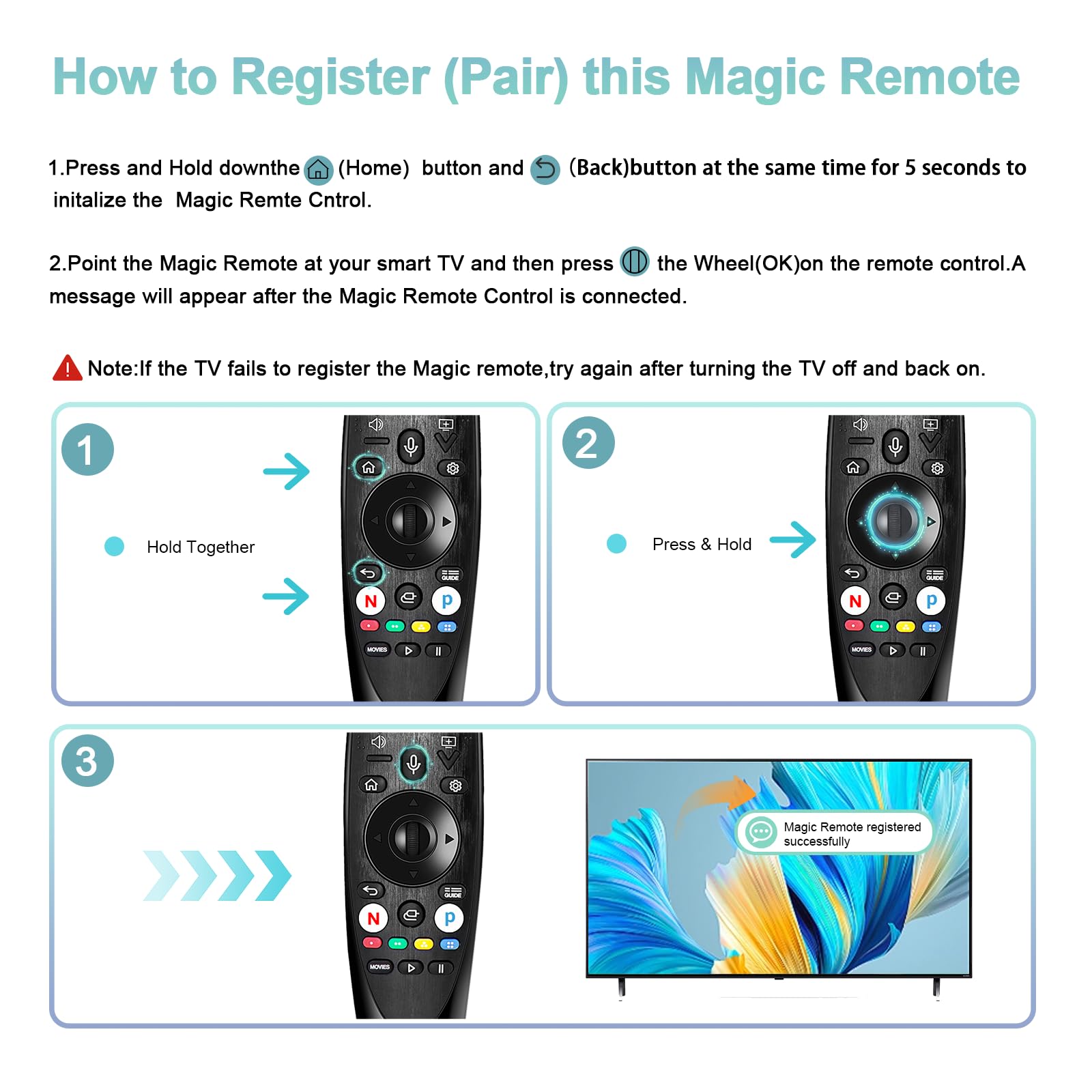 How to Register (Pair) this Magic Remote

1.Press and Hold downthe (Home) button and (Back)button at the same time for 5 seconds to initalize the Magic Remte Cntrol.

2.Point the Magic Remote at your smart TV and then press the Wheel(OK)on the remote control.A message will appear after the Magic Remote Control is connected.

Note:If the TV fails to register the Magic remote,try again after turning the TV off and back on.

1

Hold Together

GUIDE
N
p
MOVIES

2

Press & Hold

GUIDE
N
p
MOVIES

3

GUIDE
N
p
MOVIES

Magic Remote registered successfully