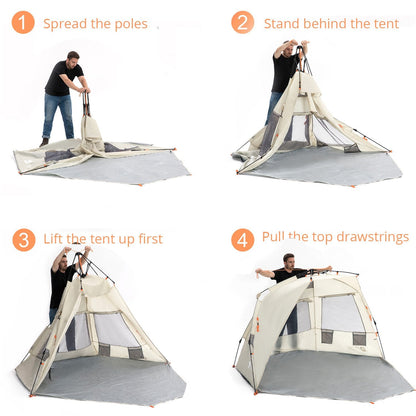 1 Spread the poles

2 Stand behind the tent

3 Lift the tent up first

4 Pull the top drawstrings