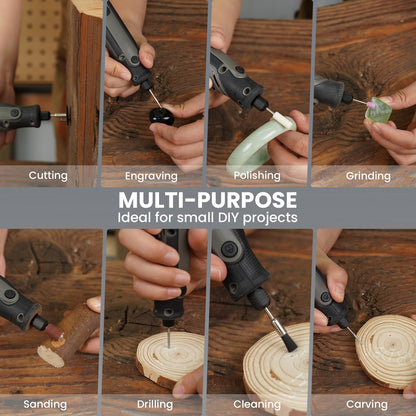 Cutting

Engraving

Polishing

Grinding

MULTI-PURPOSE
Ideal for small DIY projects

Sanding

Drilling

Cleaning

Carving