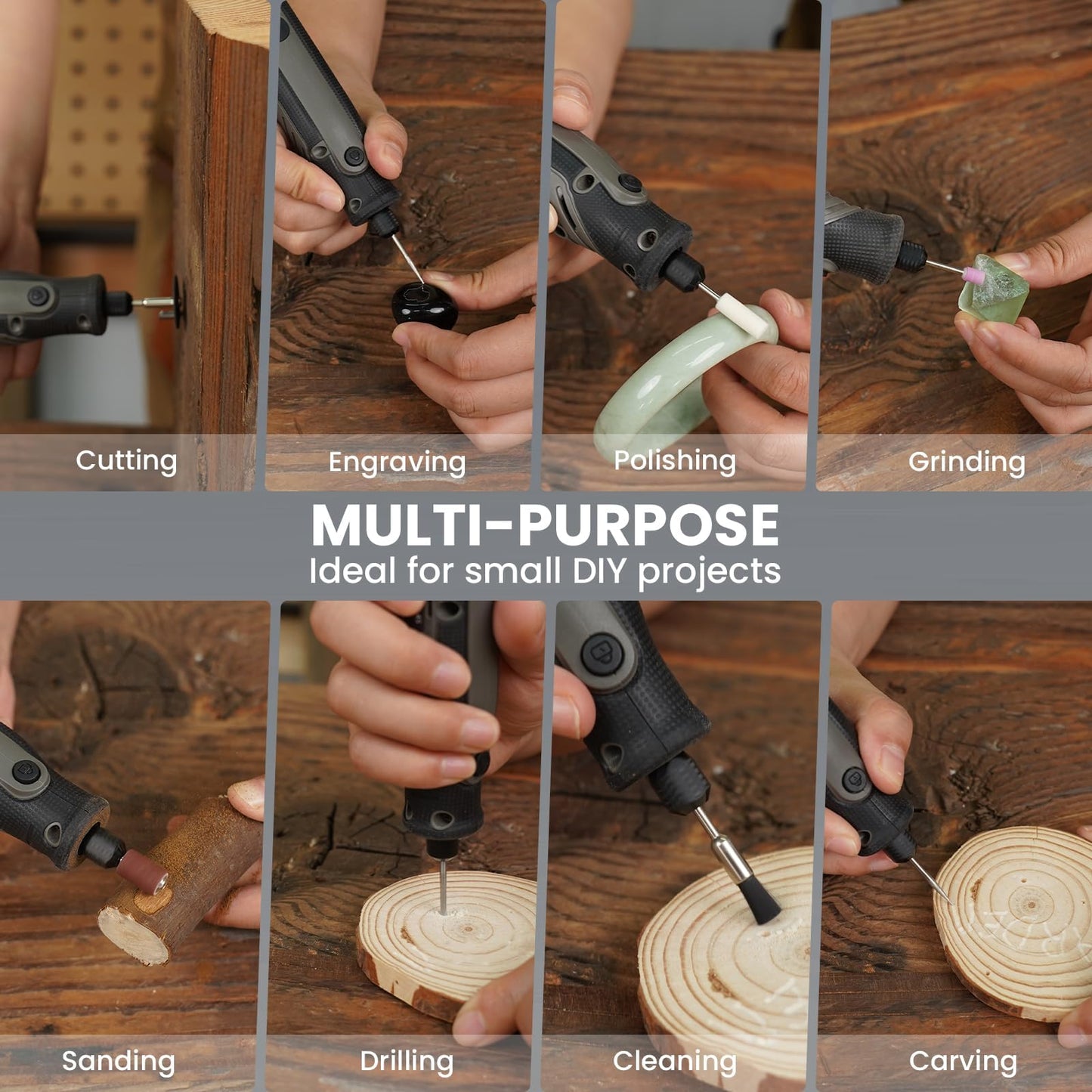 Cutting
Engraving
Polishing
Grinding

MULTI-PURPOSE
Ideal for small DIY projects

Sanding
Drilling
Cleaning
Carving