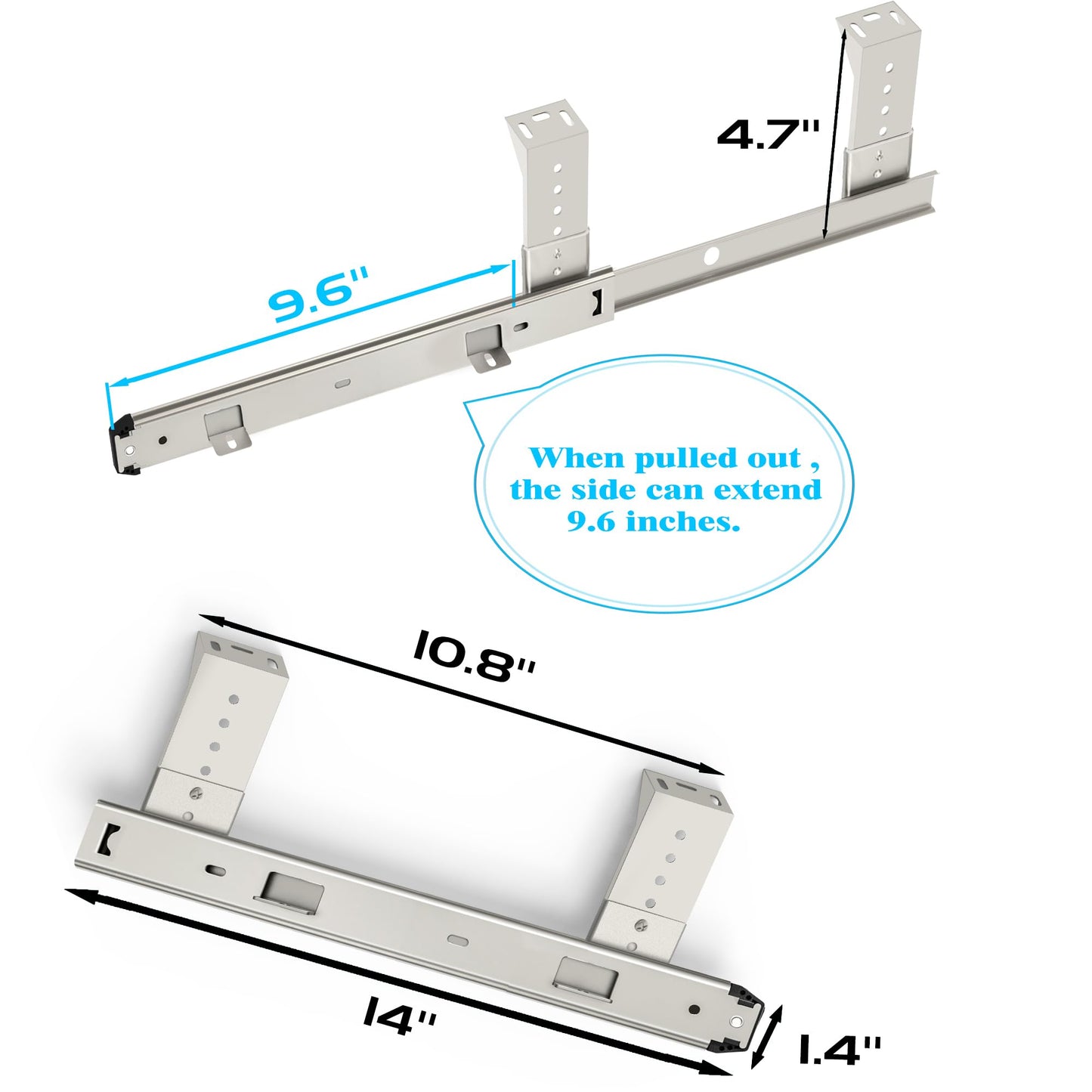 4.7"

9.6"

When pulled out , the side can extend 9.6 inches.

10.8"

14"

1.4"