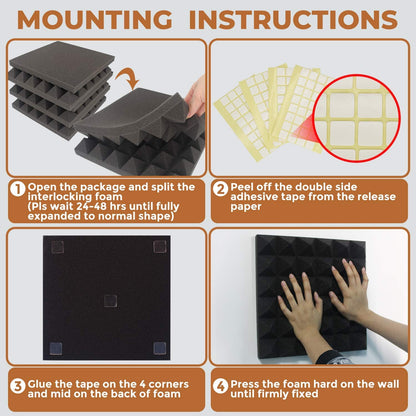 MOUNTING INSTRUCTIONS

1 Open the package and split the interlocking foam
(Pls wait 24-48 hrs until fully expanded to normal shape)

2 Peel off the double side adhesive tape from the release paper

3 Glue the tape on the 4 corners and mid on the back of foam

4 Press the foam hard on the wall until firmly fixed