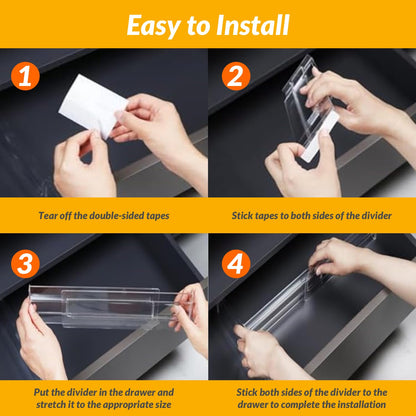 Easy to Install

1

Tear off the double-sided tapes

2

Stick tapes to both sides of the divider

3

Put the divider in the drawer and stretch it to the appropriate size

4

Stick both sides of the divider to the drawer to complete the installation