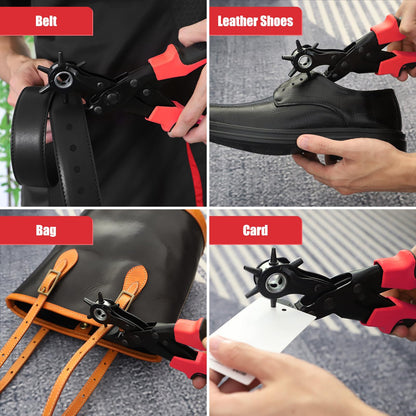 Belt

Leather Shoes

Bag

Card