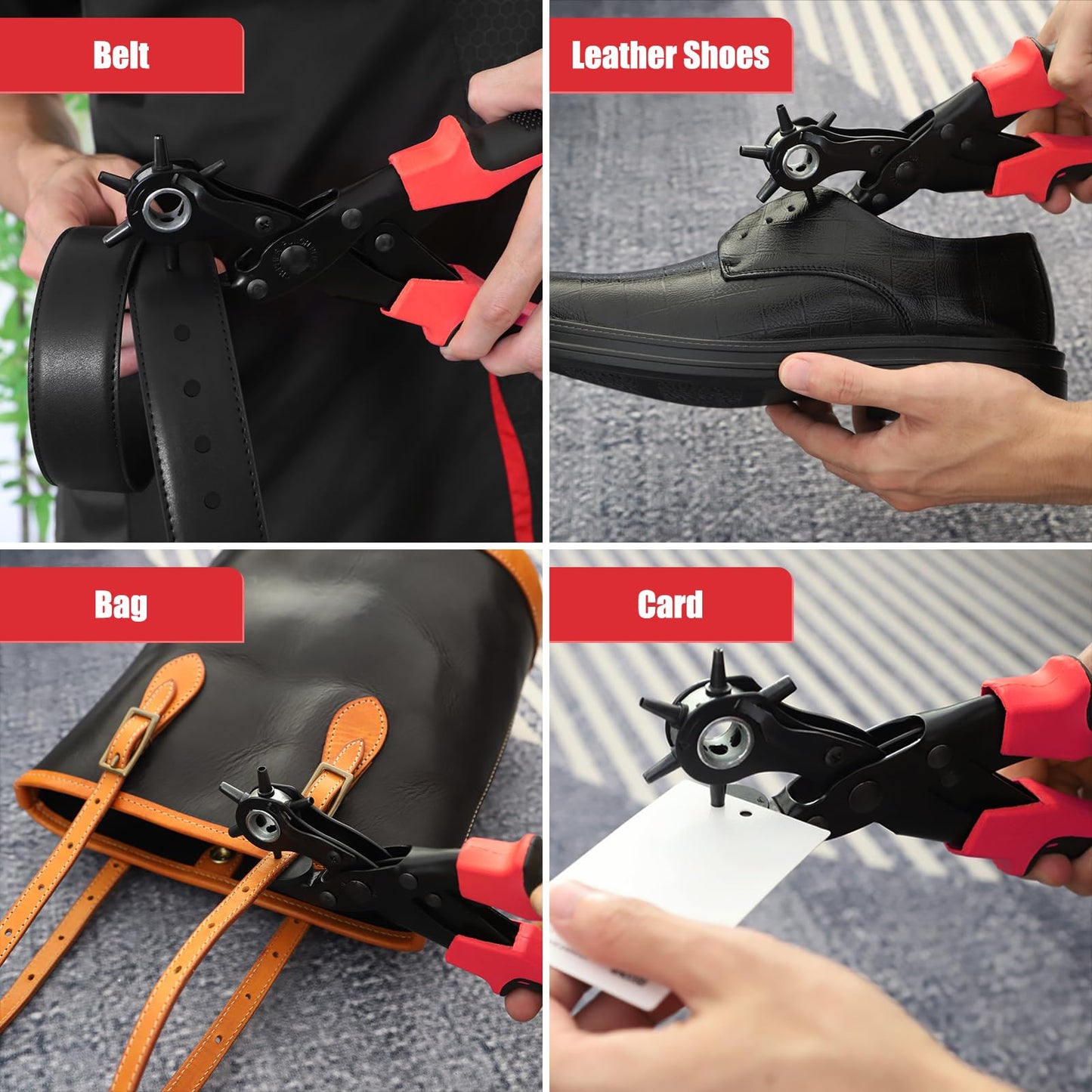 Belt

Leather Shoes

Bag

Card