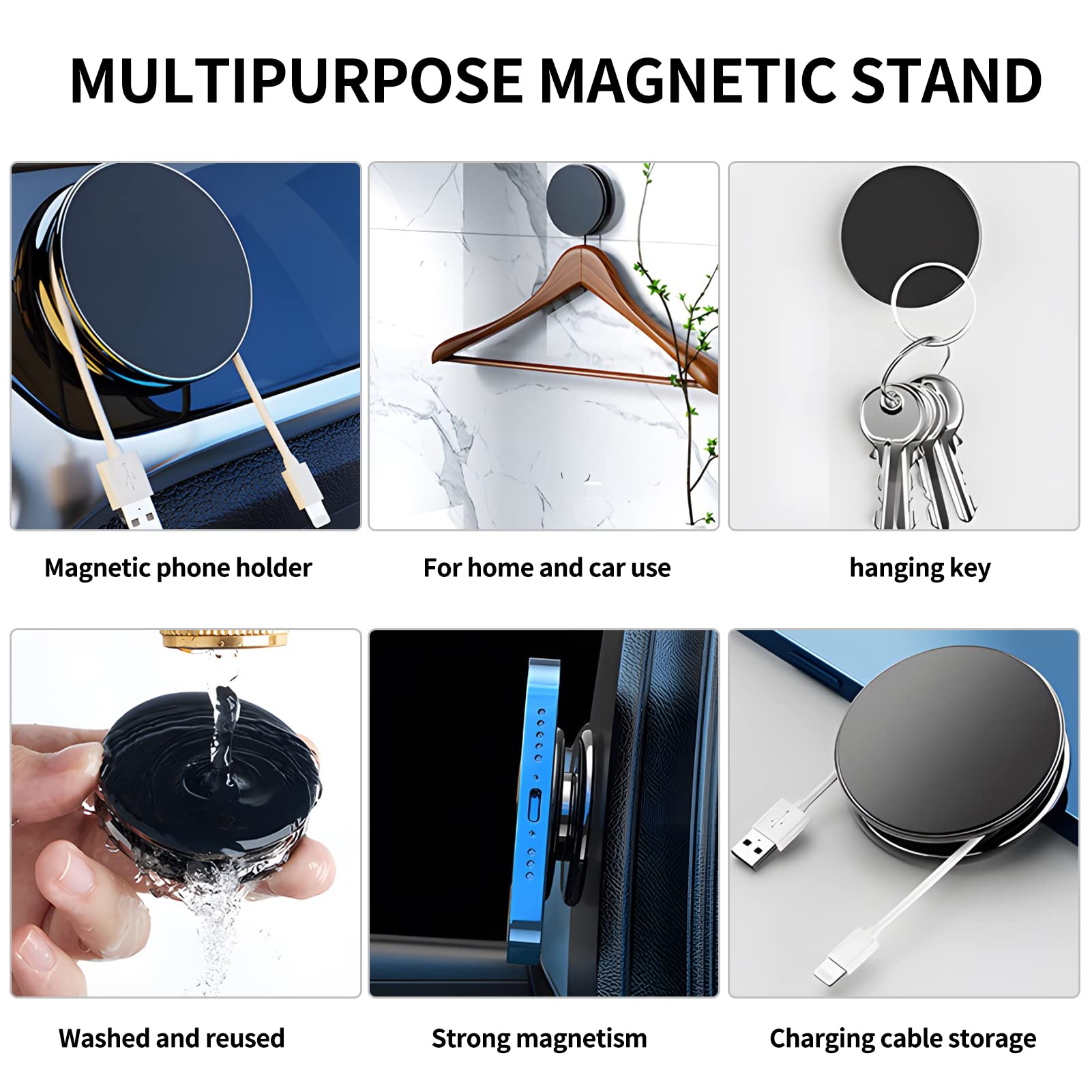 MULTIPURPOSE MAGNETIC STAND

Magnetic phone holder

For home and car use

hanging key

Washed and reused

Strong magnetism

Charging cable storage