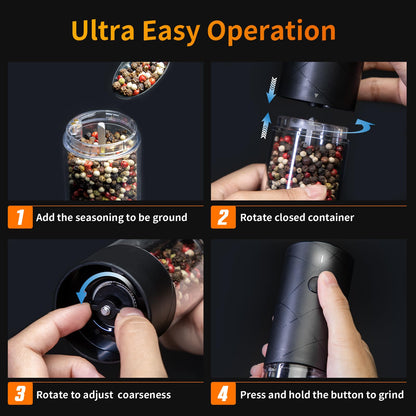 Ultra Easy Operation

1 Add the seasoning to be ground

2 Rotate closed container

3 Rotate to adjust  coarseness

4 Press and hold the button to grind