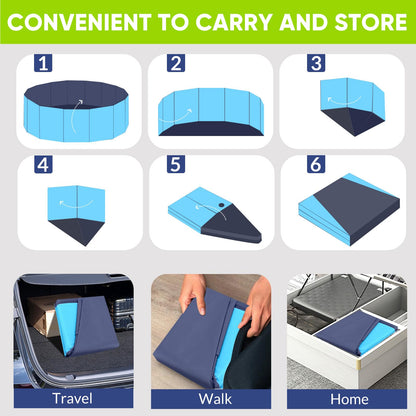 CONVENIENT TO CARRY AND STORE

1

2

3

4

5

6

Travel

Walk

Home