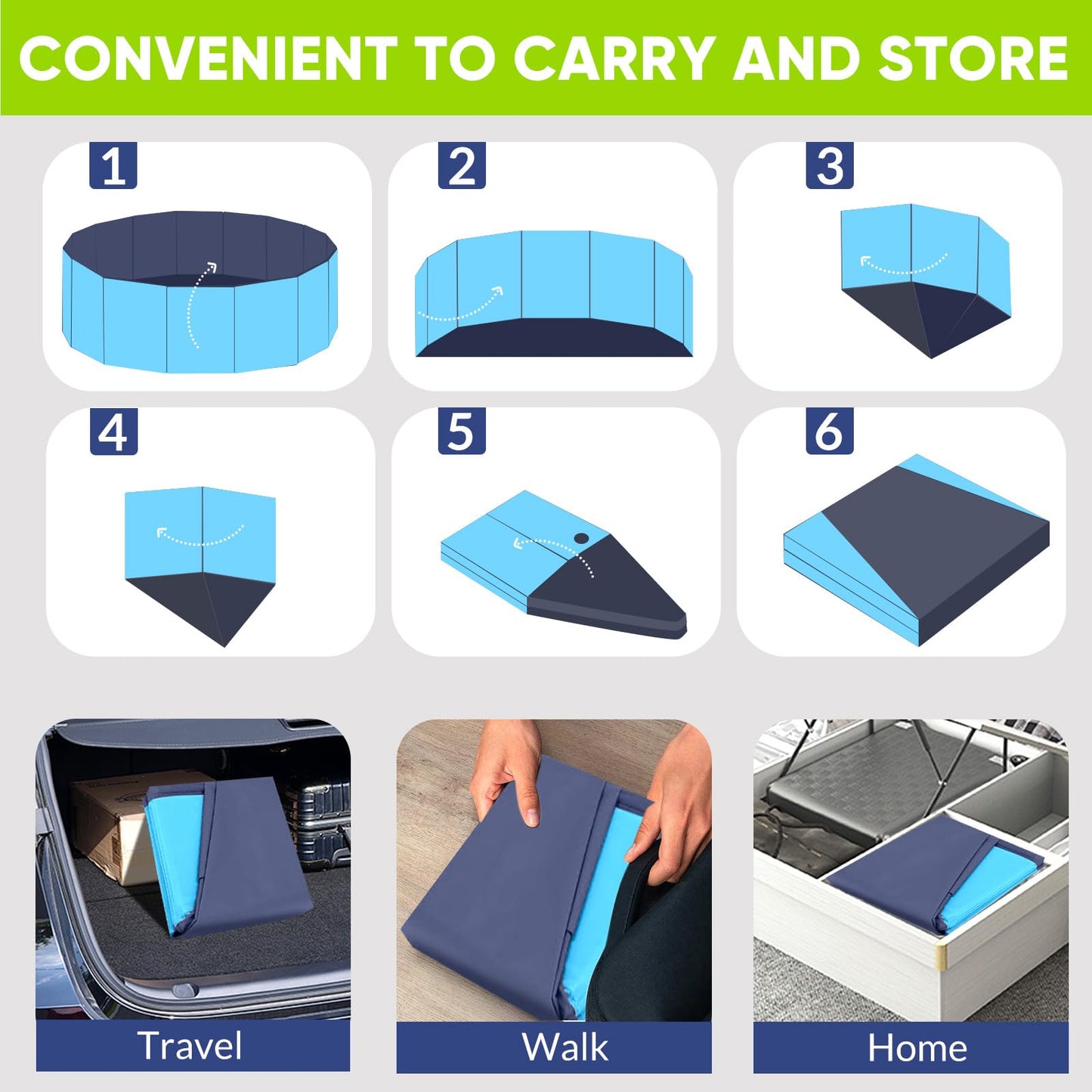 CONVENIENT TO CARRY AND STORE

1

2

3

4

5

6

Travel

Walk

Home