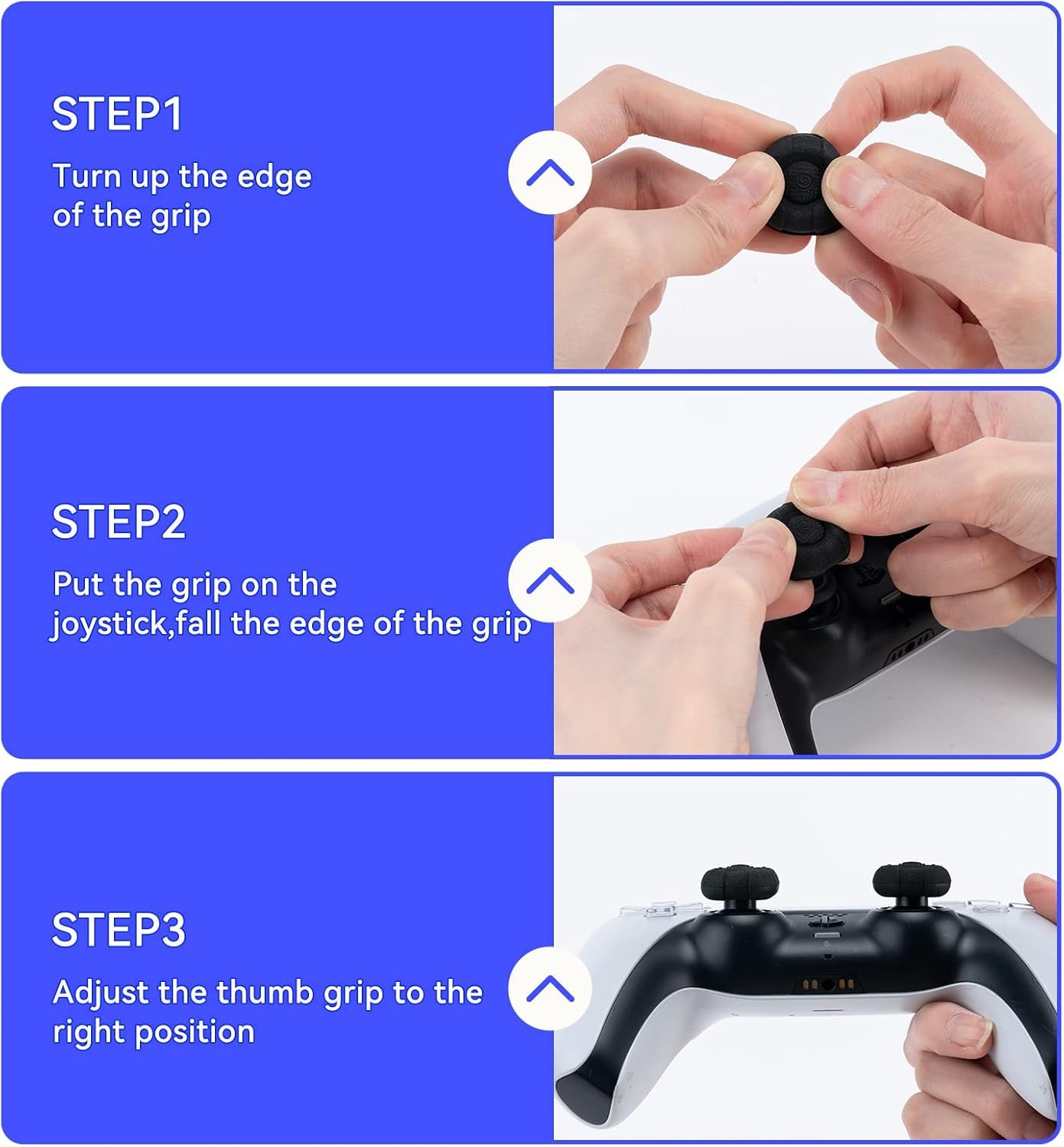 STEP1

Turn up the edge of the grip

STEP2

Put the grip on the joystick,fall the edge of the grip

STEP3

Adjust the thumb grip to the right position