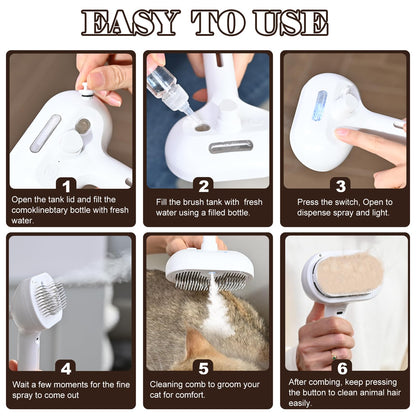 EASY TO USE

1
Open the tank lid and filt the comoklinebtary bottle with fresh water.

2
Fill the brush tank with fresh water using a filled bottle.

3
Press the switch, Open to dispense spray and light.

4
Wait a few moments for the fine spray to come out

5
Cleaning comb to groom your cat for comfort.

6
After combing, keep pressing the button to clean animal hair easily.