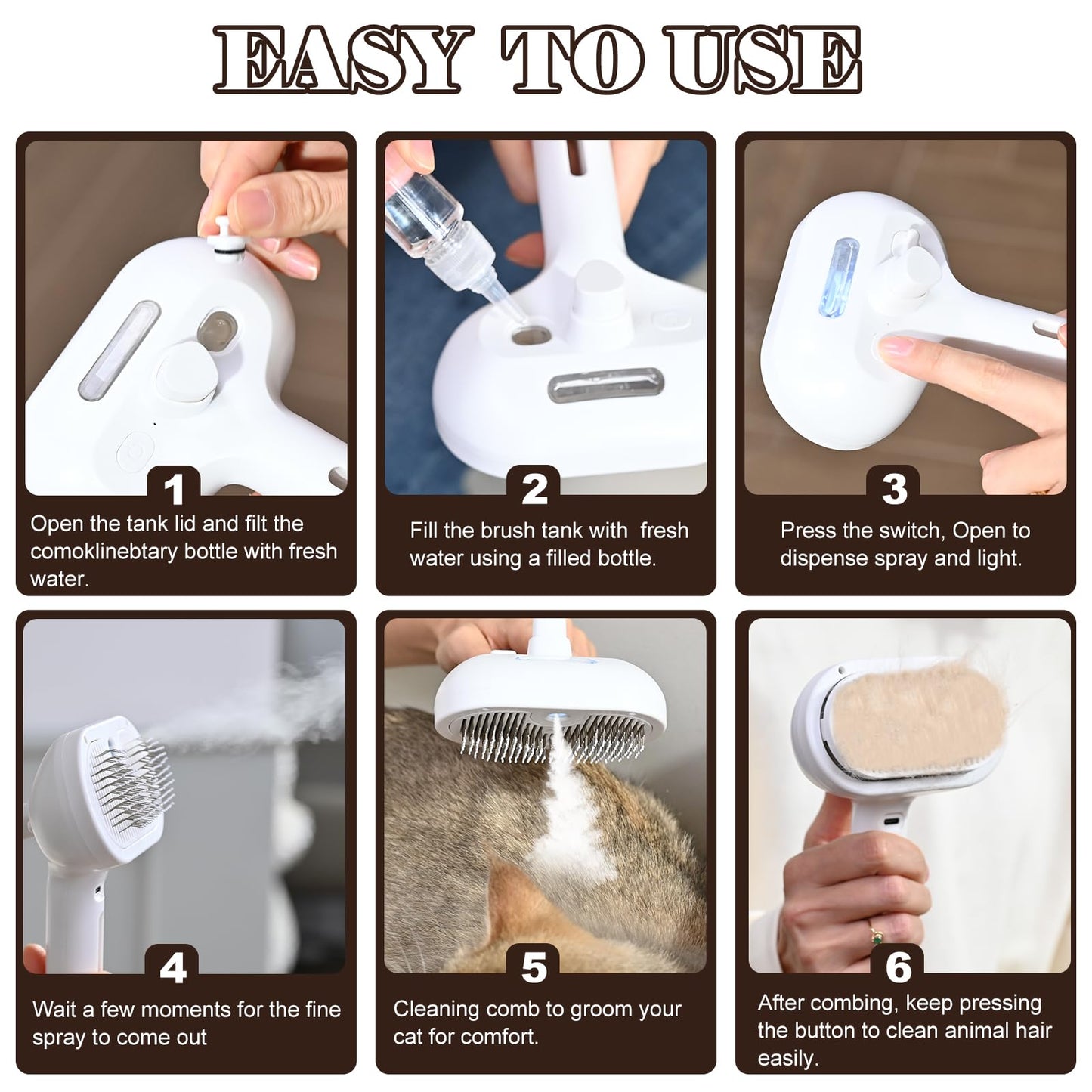 EASY TO USE

1
Open the tank lid and filt the comoklinebtary bottle with fresh water.

2
Fill the brush tank with fresh water using a filled bottle.

3
Press the switch, Open to dispense spray and light.

4
Wait a few moments for the fine spray to come out

5
Cleaning comb to groom your cat for comfort.

6
After combing, keep pressing the button to clean animal hair easily.