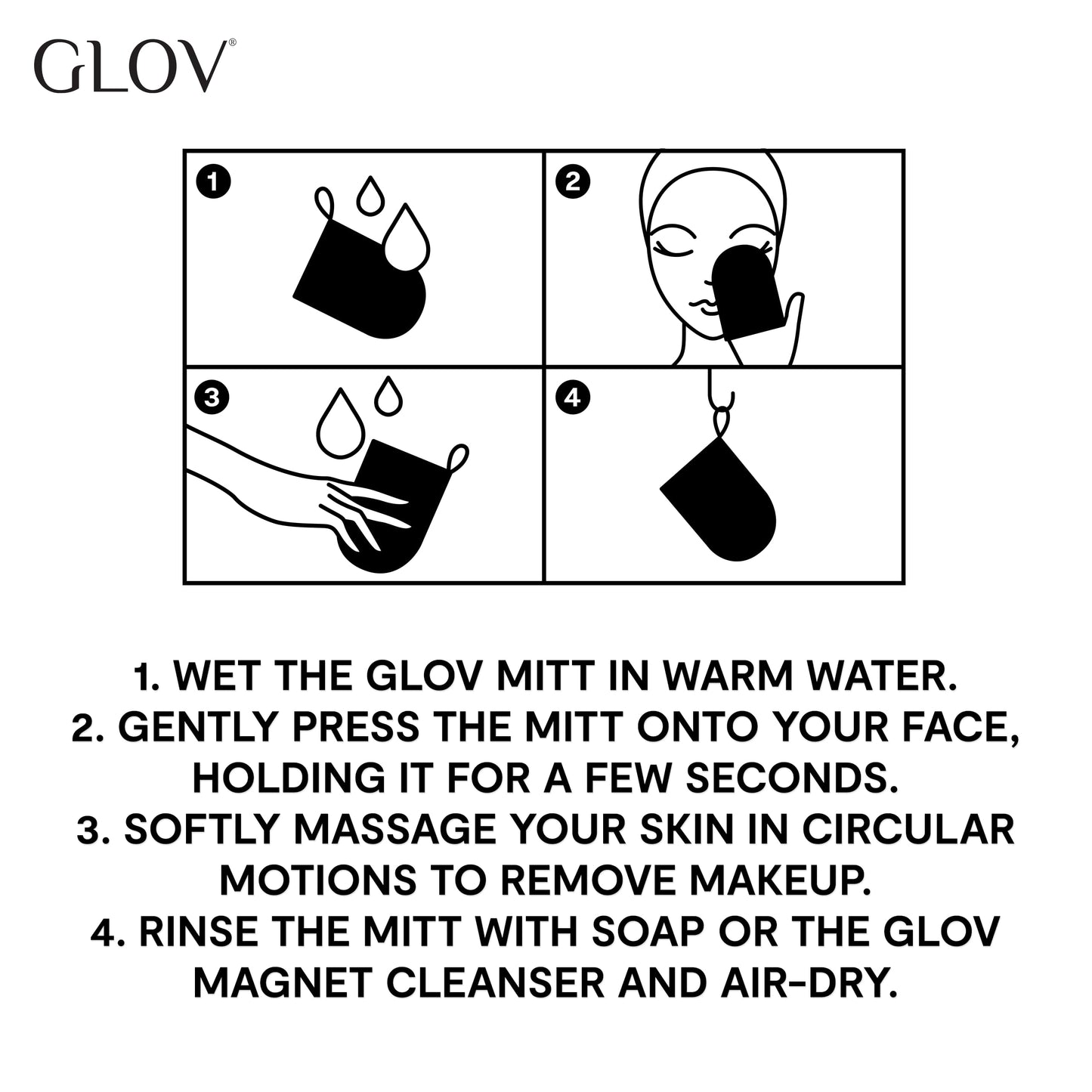 GLOV®

1

2

3

4

1. WET THE GLOV MITT IN WARM WATER.
2. GENTLY PRESS THE MITT ONTO YOUR FACE, HOLDING IT FOR A FEW SECONDS.
3. SOFTLY MASSAGE YOUR SKIN IN CIRCULAR MOTIONS TO REMOVE MAKEUP.
4. RINSE THE MITT WITH SOAP OR THE GLOV MAGNET CLEANSER AND AIR-DRY.