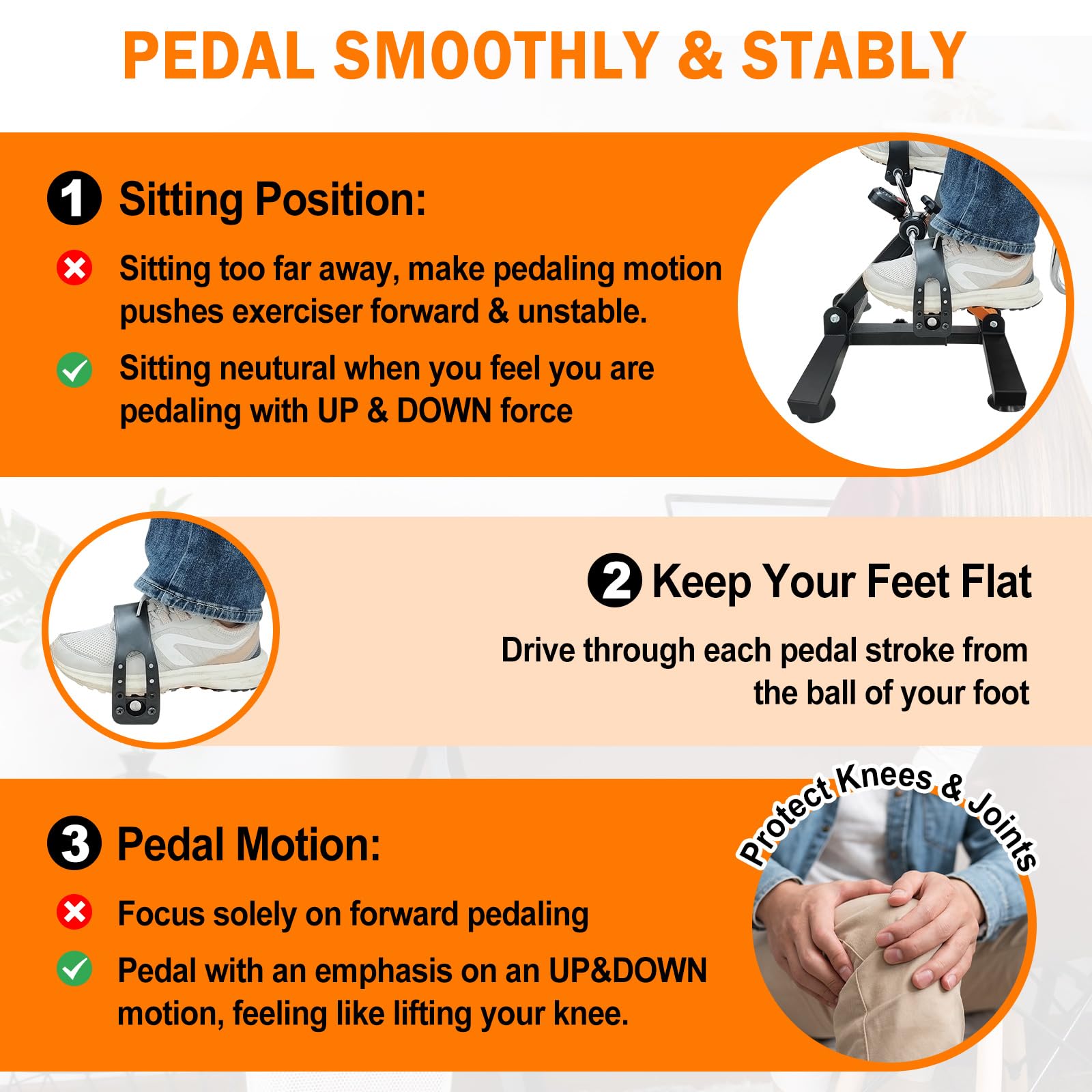 PEDAL SMOOTHLY & STABLY

1 Sitting Position:

Sitting too far away, make pedaling motion pushes exerciser forward & unstable.

Sitting neutural when you feel you are pedaling with UP & DOWN force

2 Keep Your Feet Flat

Drive through each pedal stroke from the ball of your foot

3 Pedal Motion:

Focus solely on forward pedaling

Pedal with an emphasis on an UP&DOWN motion, feeling like lifting your knee.

Protect Knees & Joints