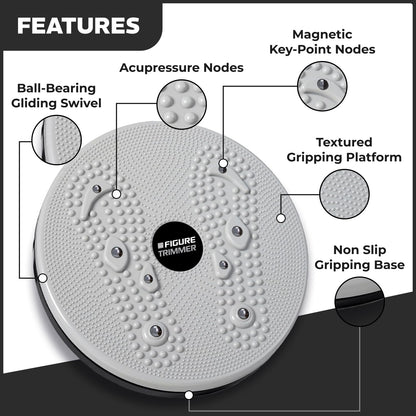 FEATURES

Magnetic Key-Point Nodes

Acupressure Nodes

Ball-Bearing Gliding Swivel

Textured Gripping Platform

FIGURE TRIMMER

Non Slip Gripping Base