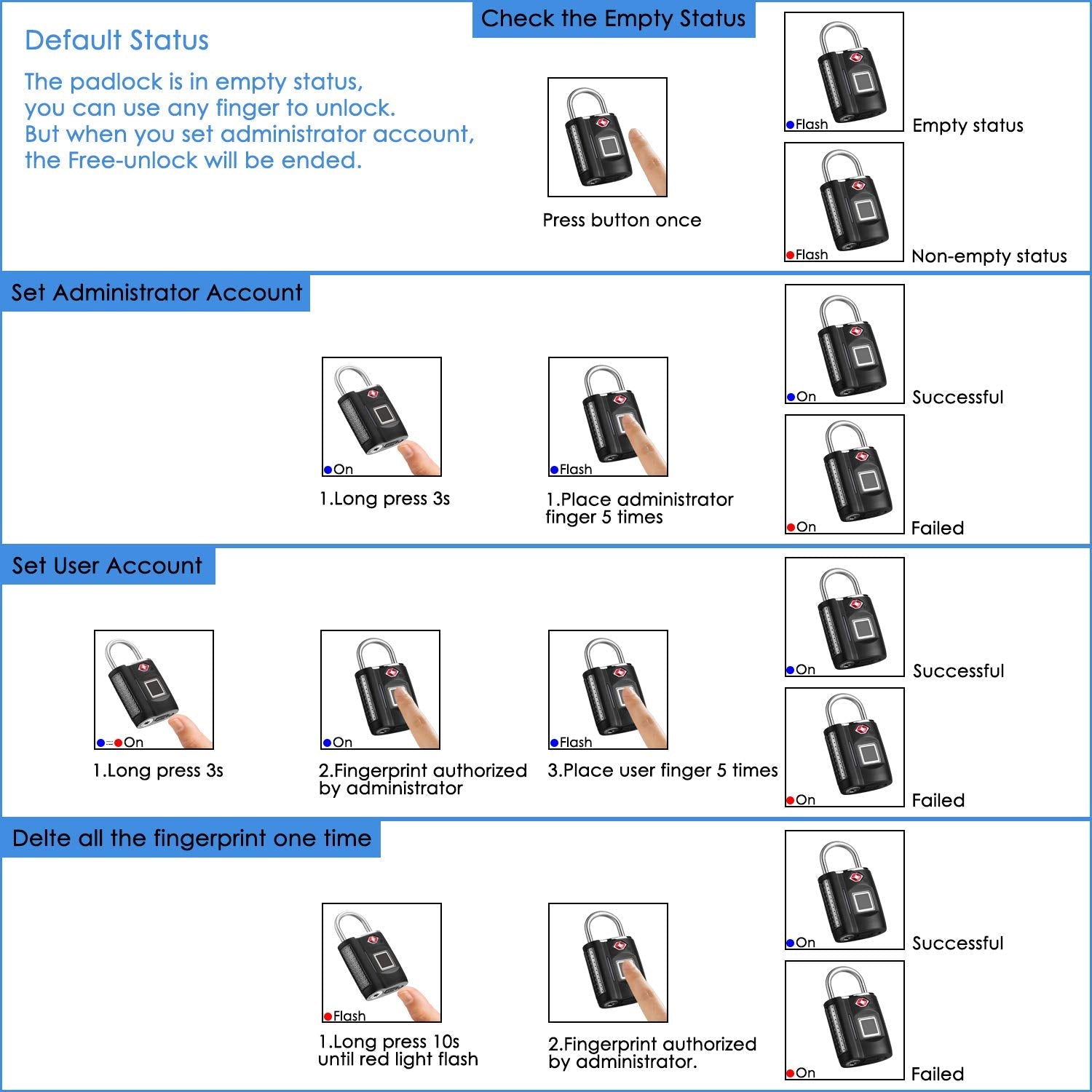 Default Status

The padlock is in empty status, you can use any finger to unlock. But when you set administrator account, the Free-unlock will be ended.

Check the Empty Status

Press button once

Flash
Empty status

Flash
Non-empty status

Set Administrator Account

On
1.Long press 3s

Flash
1.Place administrator finger 5 times

On
Successful

On
Failed

Set User Account

On
1.Long press 3s

On
2.Fingerprint authorized by administrator

Flash
3.Place user finger 5 times

On
Successful

On
Failed

Delte all the fingerprint one time

Flash
1.Long press 10s until red light flash

2.Fingerprint authorized by administrator.

On
Successful

On
Failed