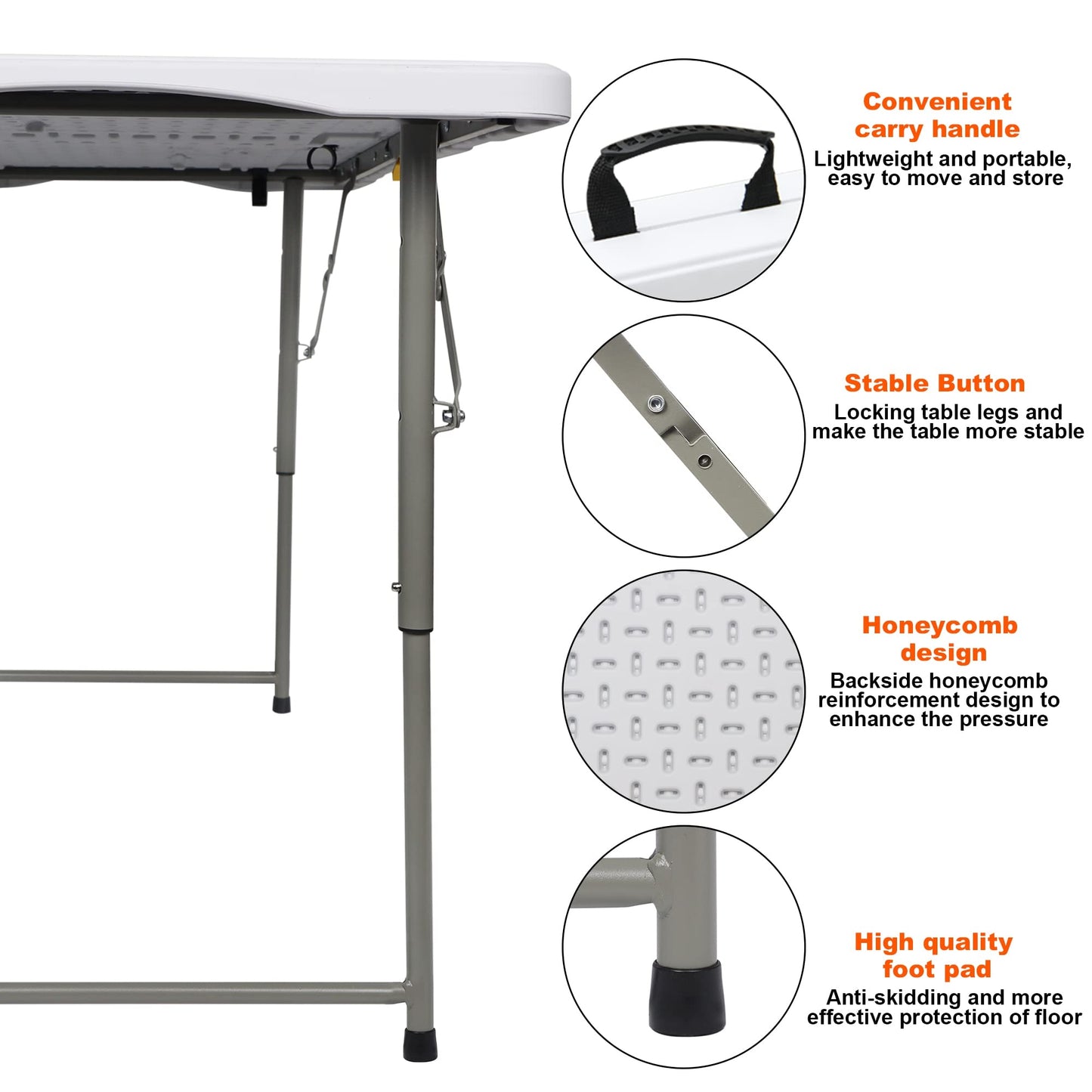 Convenient carry handle

Lightweight and portable, easy to move and store

Stable Button

Locking table legs and make the table more stable

Honeycomb design

Backside honeycomb reinforcement design to enhance the pressure

High quality foot pad

Anti-skidding and more effective protection of floor