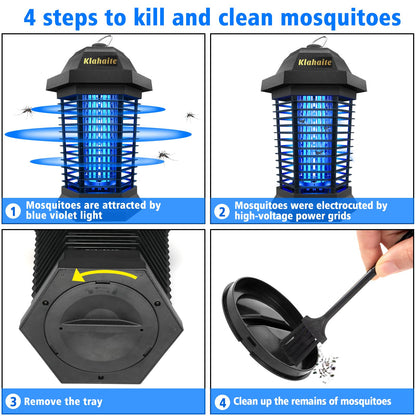 4 steps to kill and clean mosquitoes

Klahaite

1 Mosquitoes are attracted by blue violet light

Klahaite

2 Mosquitoes were electrocuted by high-voltage power grids

3 Remove the tray

4 Clean up the remains of mosquitoes